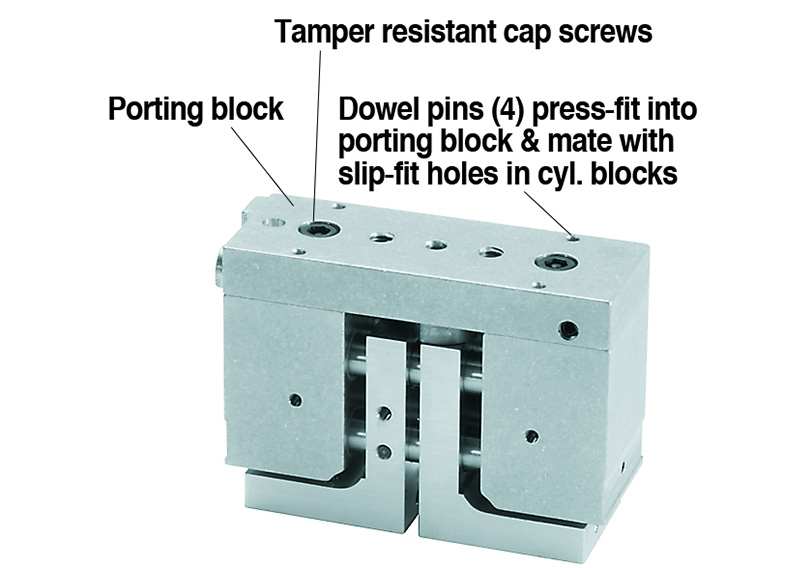 Tamper resistant cap screws

Porting block

Dowel pins (4) press-fit into porting block & mate with slip-fit holes in cyl. blocks